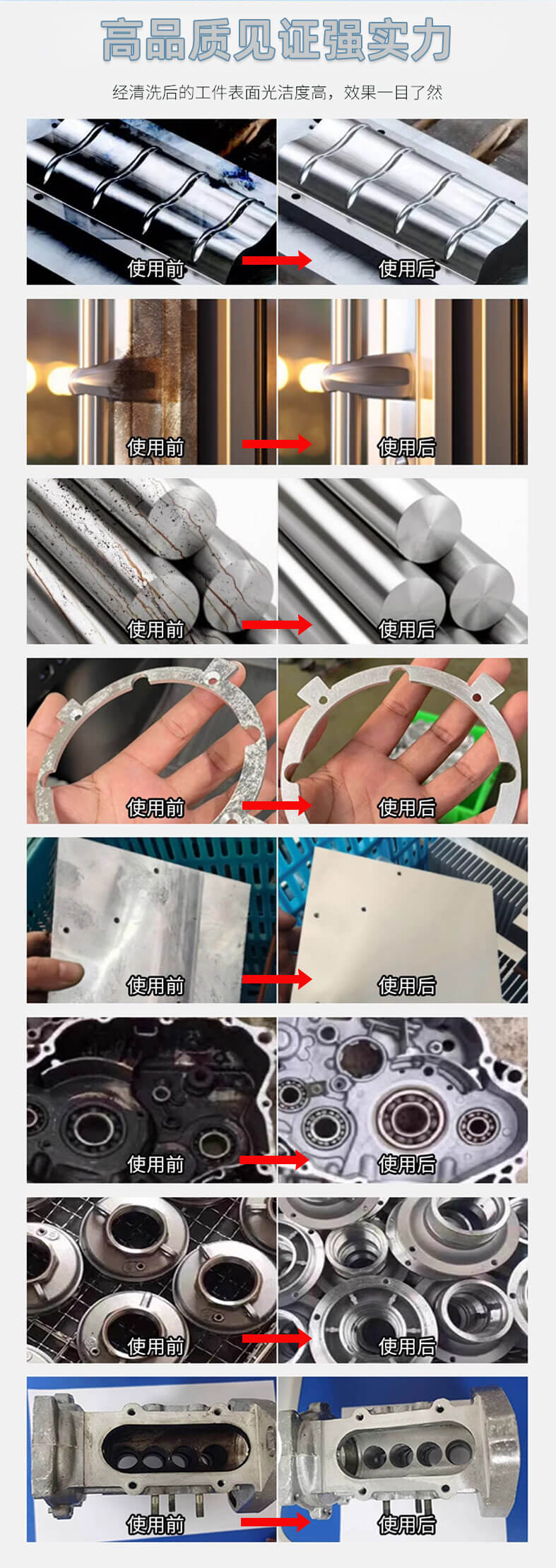 高品质见证强实力

经清洗后的工件表面光洁度高，效果一目了然

使用前

使用后

使用前

使用后

使用前

使用后

使用前

使用后

使用前

使用后

使用前

使用后

使用前

使用后

使用前

使用后