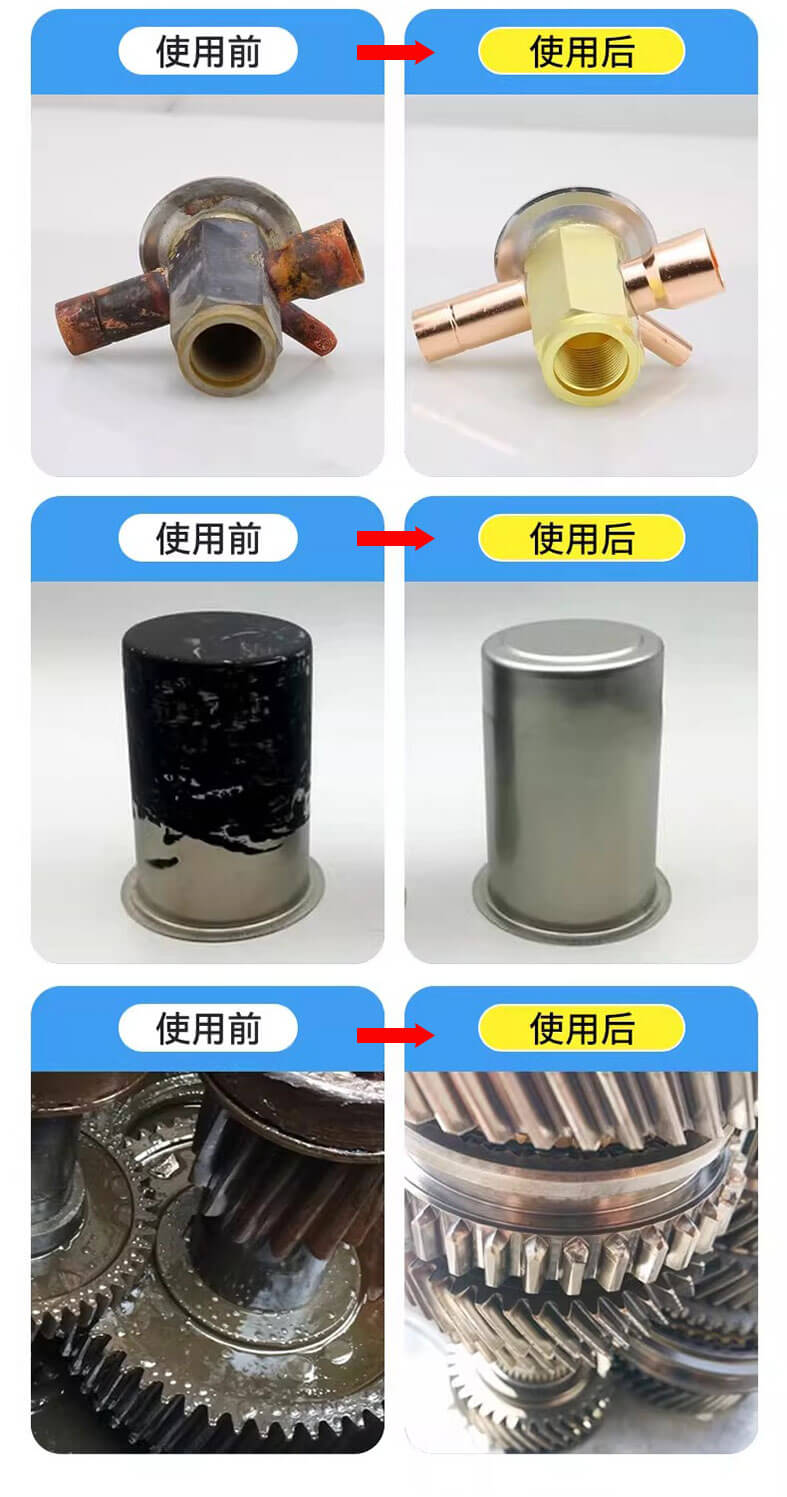 使用前

使用后

使用前

使用后

使用前

使用后