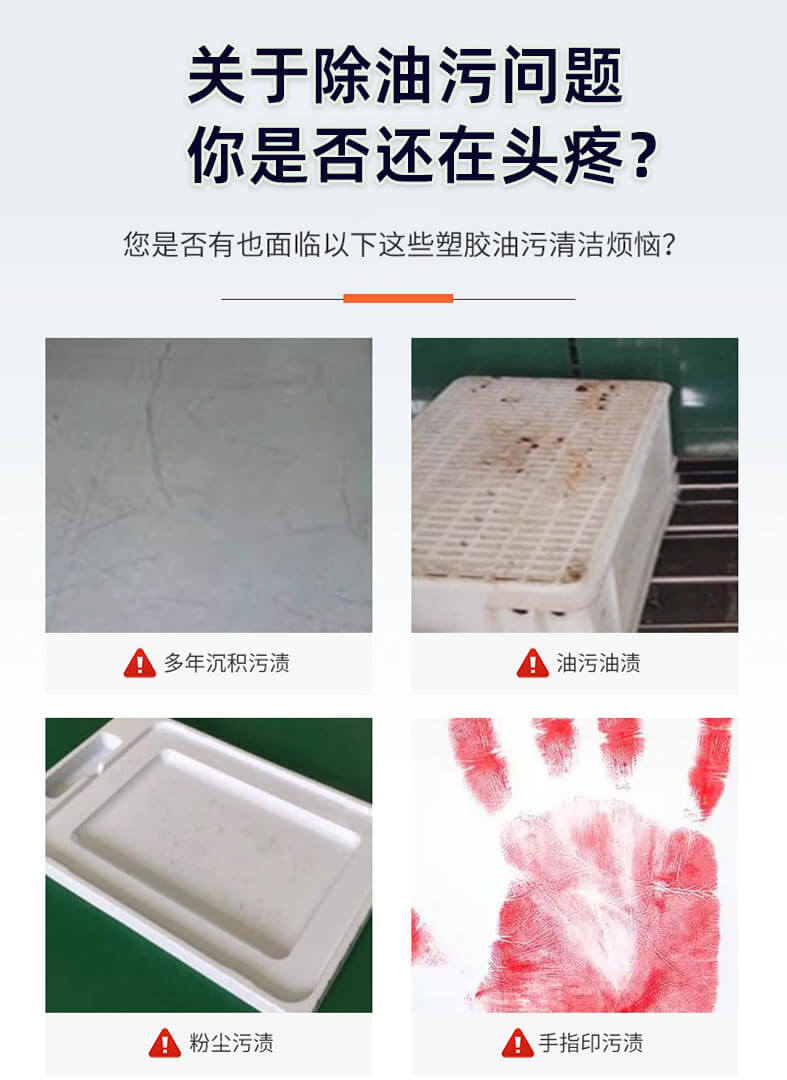 关于除油污问题
你是否还在头疼？

您是否有也面临以下这些塑胶油污清洁烦恼？

多年沉积污渍

油污油渍

粉尘污渍

手指印污渍