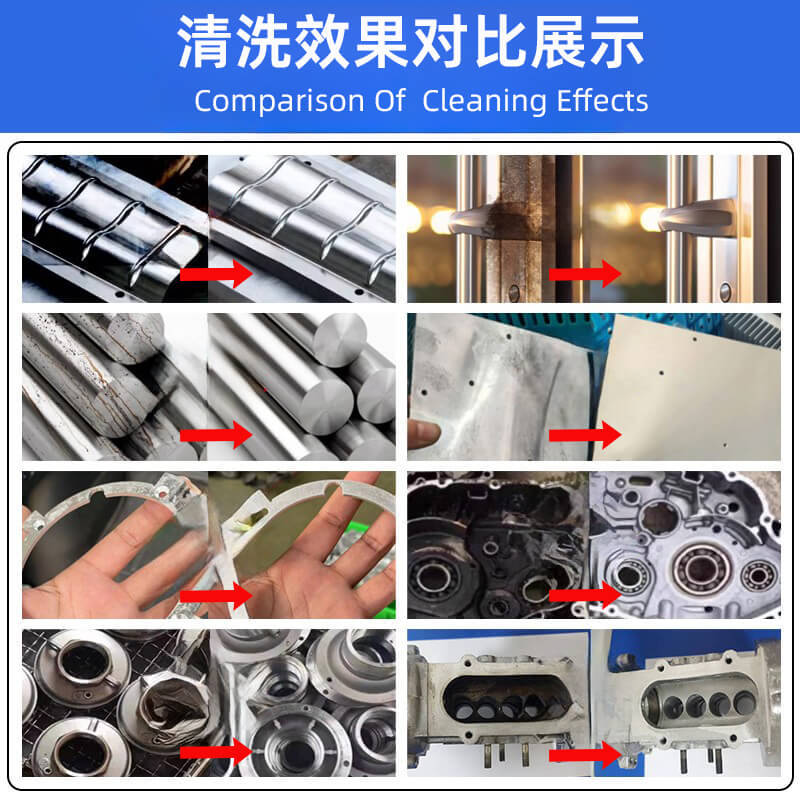 清洗效果对比展示

Comparison Of Cleaning Effects